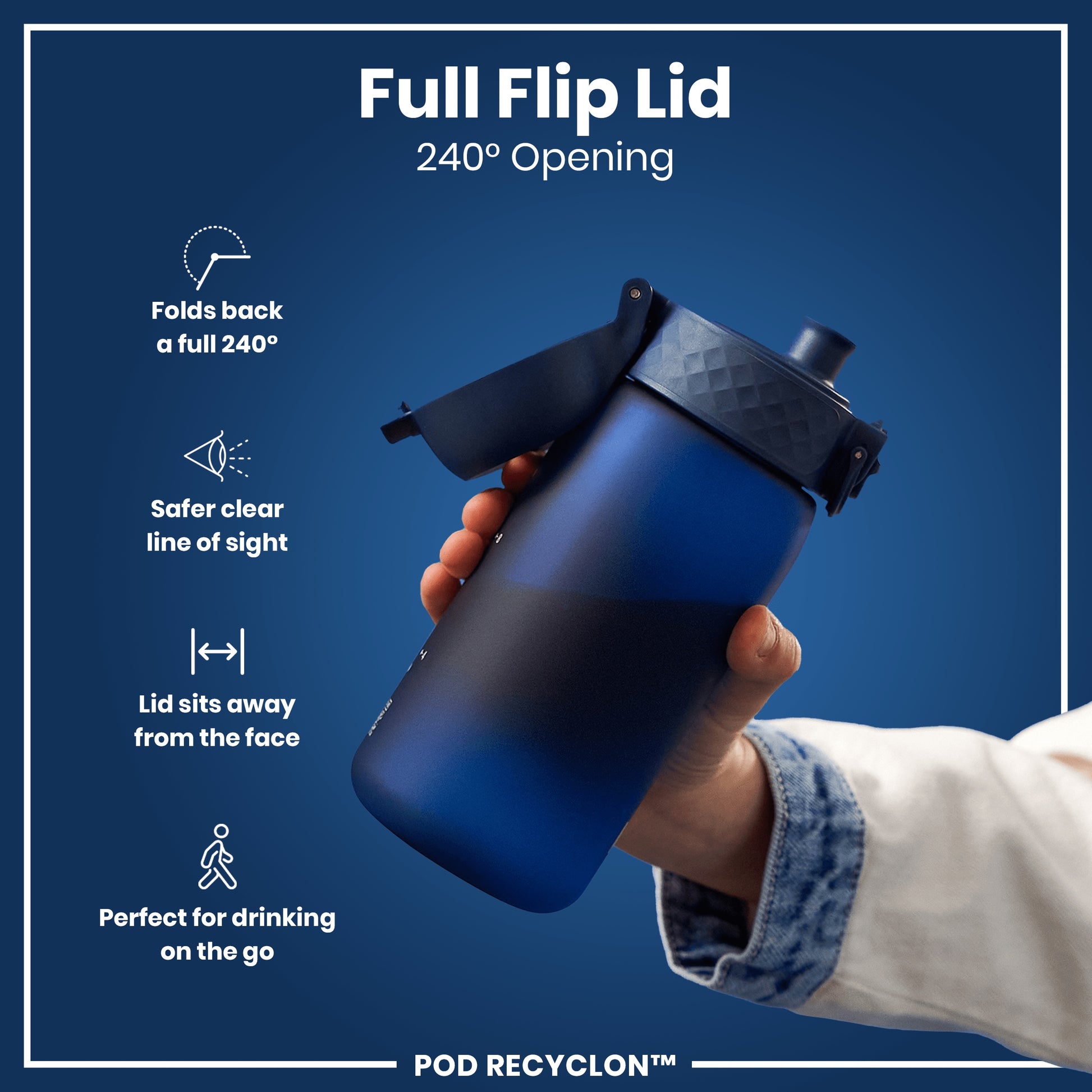 Full Flip Lid
240° Opening

Folds back a full 240°

Safer clear line of sight

Lid sits away from the face

Perfect for drinking on the go

POD RECYCLON™